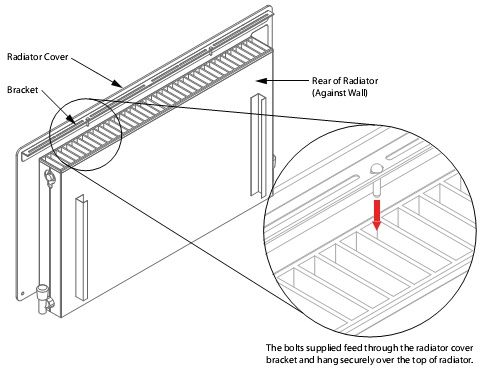 Radiator Cover

Bracket

Rear of Radiator
(Against Wall)

The bolts supplied feed through the radiator cover bracket and hang securely over the top of radiator.