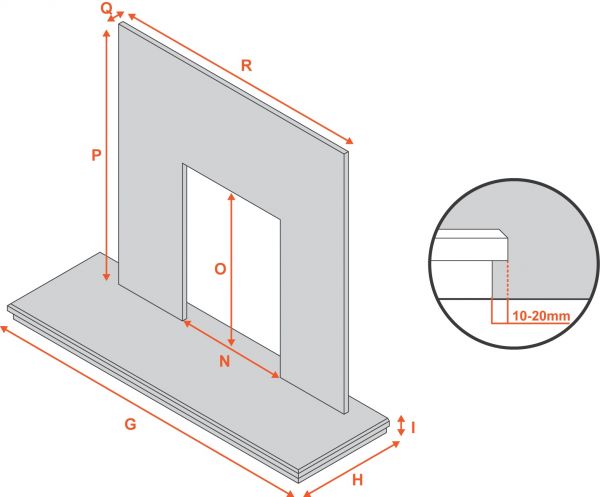 Q
R
P
O
N
G
I
H
10-20mm