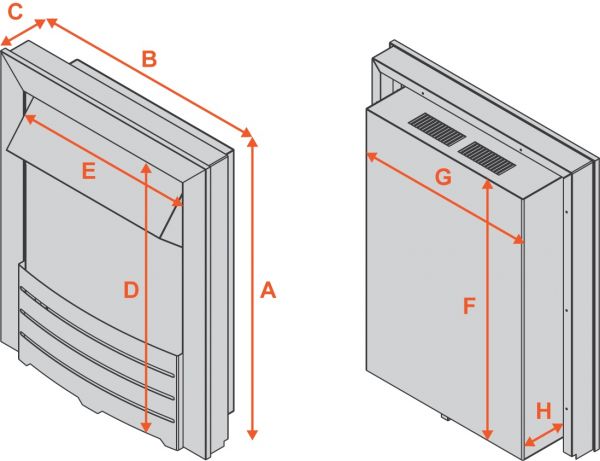 C
B
E
D
A
G
F
H