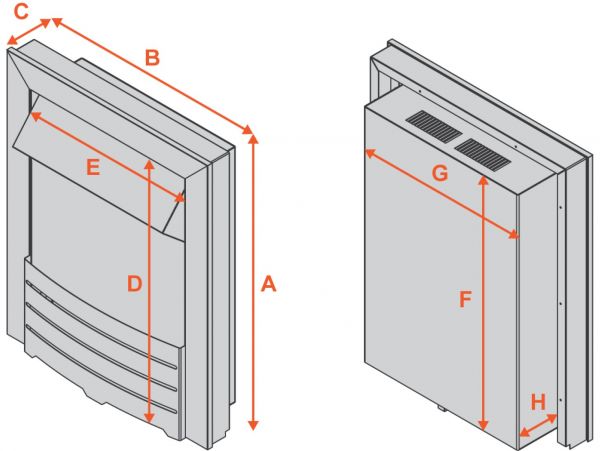 C
B
E
D
A
G
F
H